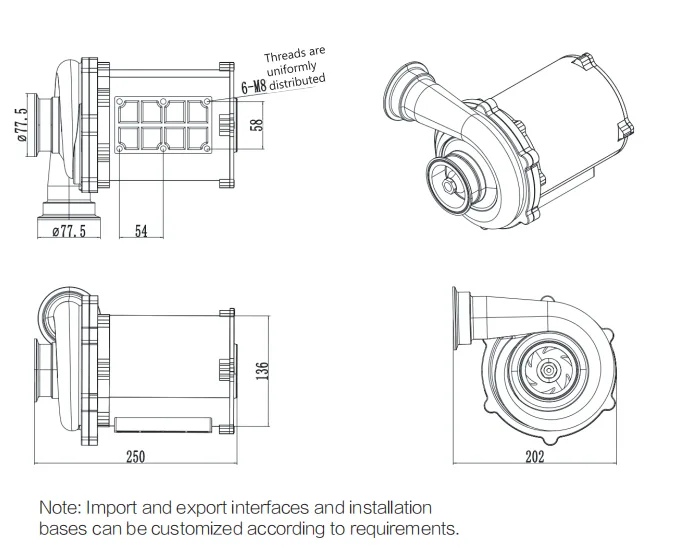 Threads are uniformly distributed

6-M8

ø77.5

58

ø77.5

54

136

250

202

Note: Import and export interfaces and installation bases can be customized according to requirements.